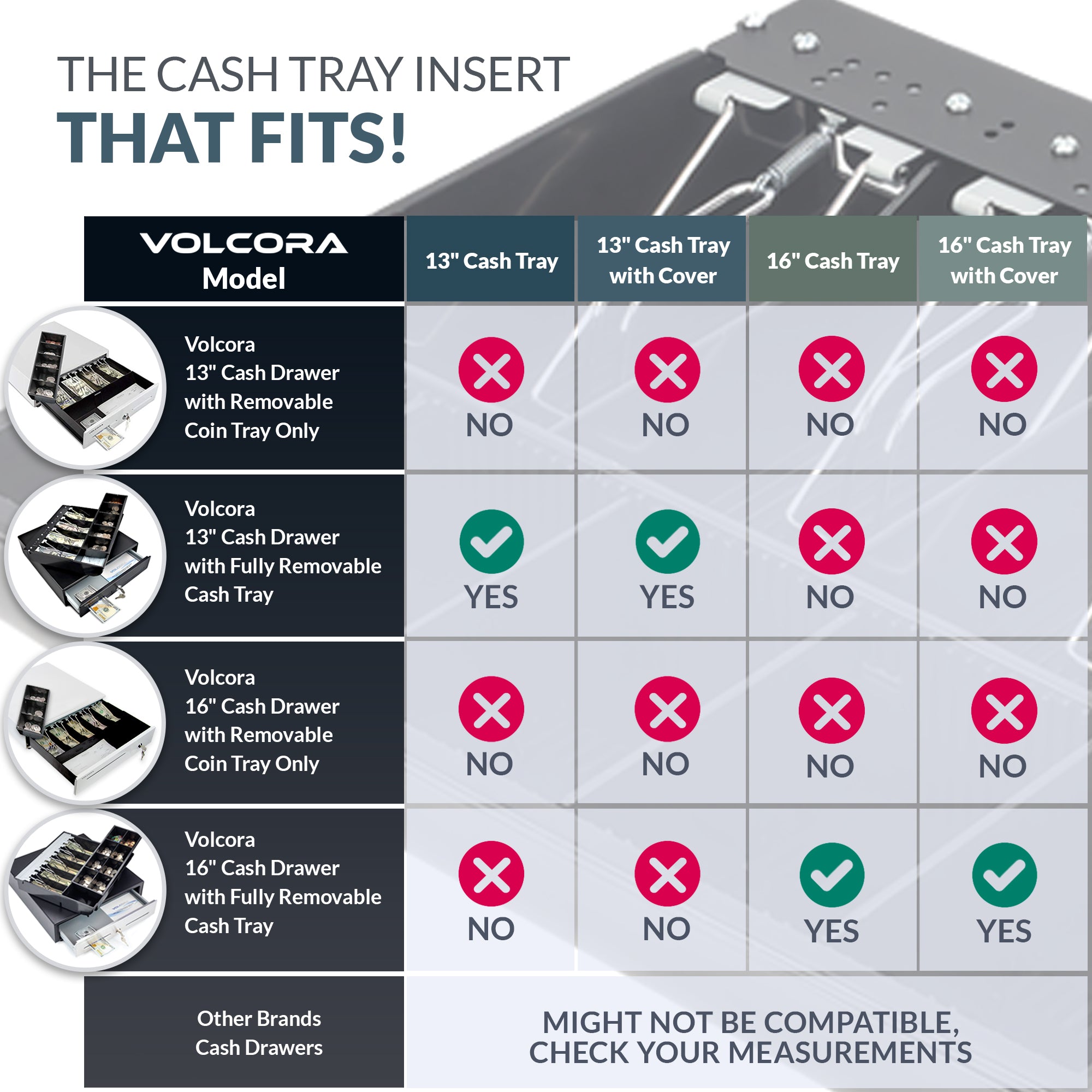 THE CASH TRAY INSERT
THAT FITS!

| VOLCORA Model | 13" Cash Tray | 13" Cash Tray with Cover | 16" Cash Tray | 16" Cash Tray with Cover |
|---|---|---|---|---|
| Volcora 13" Cash Drawer with Removable Coin Tray Only | NO | NO | NO | NO |
| Volcora 13" Cash Drawer with Fully Removable Cash Tray | YES | YES | NO | NO |
| Volcora 16" Cash Drawer with Removable Coin Tray Only | NO | NO | NO | NO |
| Volcora 16" Cash Drawer with Fully Removable Cash Tray | NO | NO | YES | YES |
| Other Brands Cash Drawers | MIGHT NOT BE COMPATIBLE, CHECK YOUR MEASUREMENTS | | | |